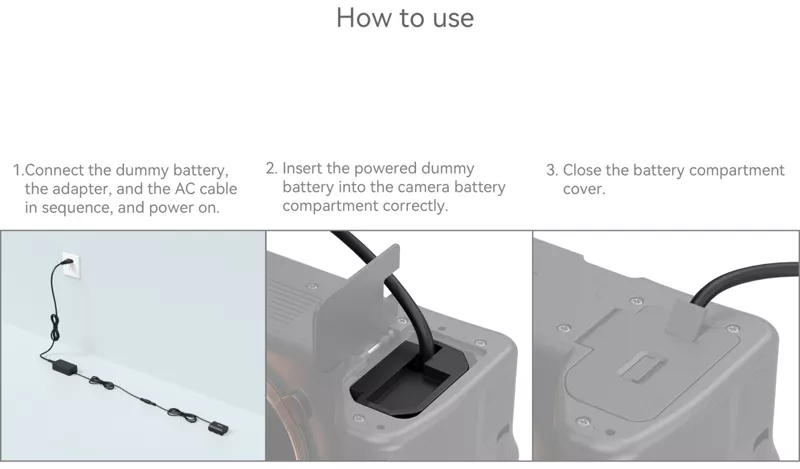 How to use

1.Connect the dummy battery, the adapter, and the AC cable in sequence, and power on.

2. Insert the powered dummy battery into the camera battery compartment correctly.

3. Close the battery compartment cover.